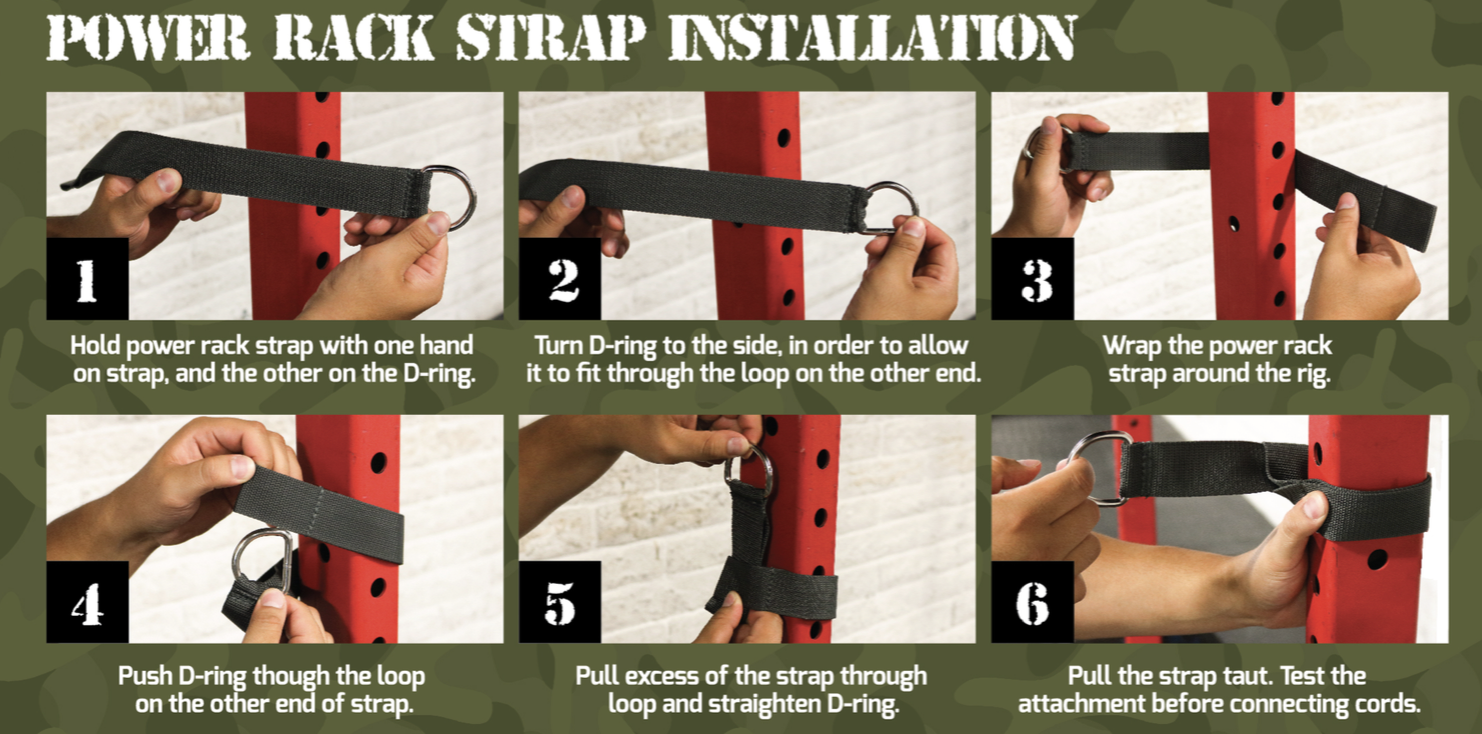 POWER RACK STRAP INSTALLATION

1

Hold power rack strap with one hand on strap, and the other on the D-ring.

2

Turn D-ring to the side, in order to allow it to fit through the loop on the other end.

3

Wrap the power rack strap around the rig.

4

Push D-ring though the loop on the other end of strap.

5

Pull excess of the strap through loop and straighten D-ring.

6

Pull the strap taut. Test the attachment before connecting cords.